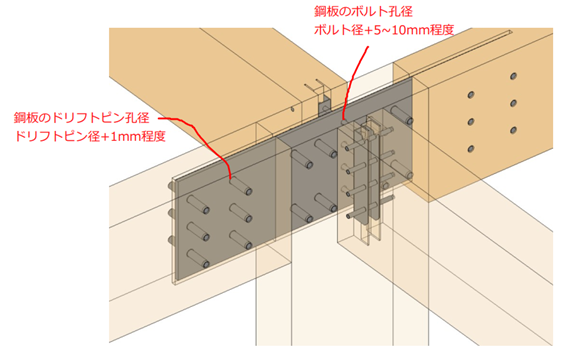 鋼板のボルト孔径
ボルト径+5~10mm程度

鋼板のドリフトピン孔径
ドリフトピン径+1mm程度