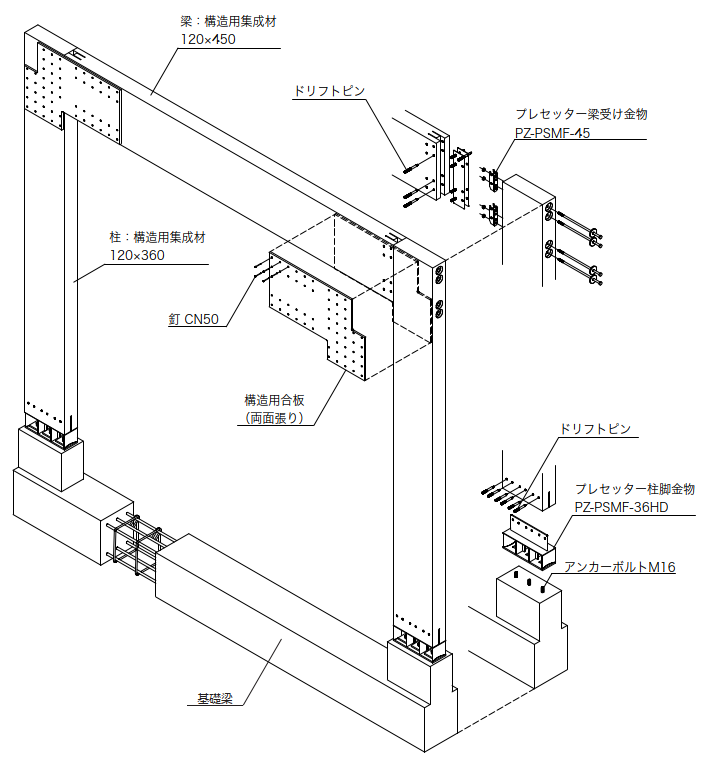 梁：構造用集成材
120×450

ドリフトピン

プレセッター梁受け金物
PZ-PSMF-45

柱：構造用集成材
120×360

釘 CN50

構造用合板
（両面張り）

ドリフトピン

プレセッター柱脚金物
PZ-PSMF-36HD

アンカーボルトM16

基礎梁